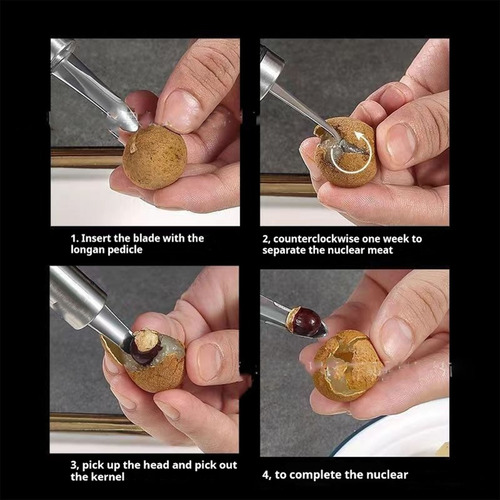 1. Insert the blade with the longan pedicle

2, counterclockwise one week to separate the nuclear meat

3, pick up the head and pick out the kernel

4, to complete the nuclear