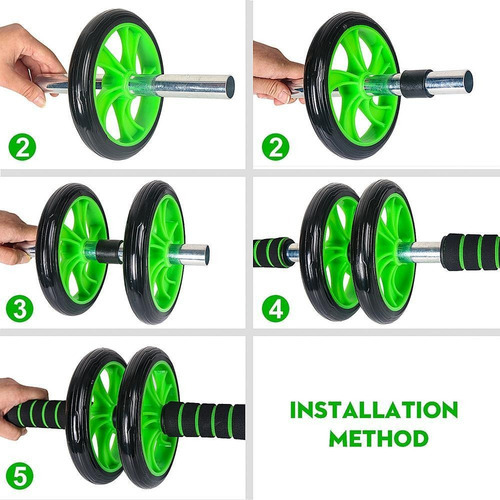 2

2

3

4

5

INSTALLATION METHOD