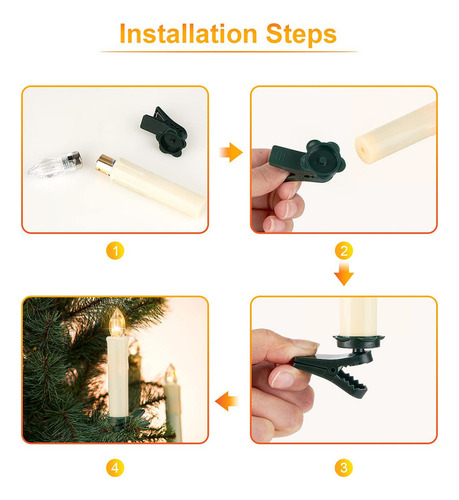 Installation Steps

1

2

4

3