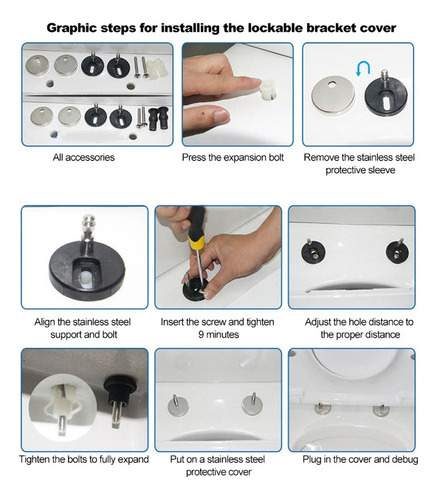 Graphic steps for installing the lockable bracket cover

All accessories

Press the expansion bolt

Remove the stainless steel protective sleeve

Align the stainless steel support and bolt

Insert the screw and tighten 9 minutes

Adjust the hole distance to the proper distance

Tighten the bolts to fully expand

Put on a stainless steel protective cover

Plug in the cover and debug