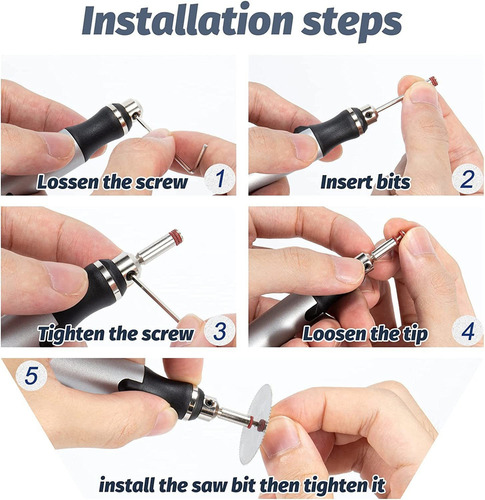 Installation steps

Lossen the screw 1

Insert bits 2

Tighten the screw 3

Loosen the tip 4

5

install the saw bit then tighten it