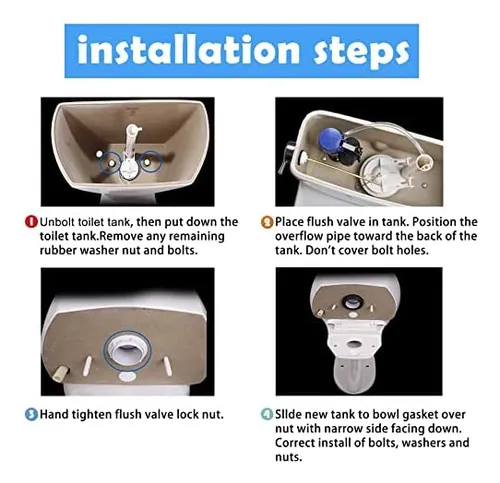 installation steps

1 Unbolt toilet tank, then put down the toilet tank.Remove any remaining rubber washer nut and bolts.

2 Place flush valve in tank. Position the overflow pipe toward the back of the tank. Don't cover bolt holes.

3 Hand tighten flush valve lock nut.

4 Sllde new tank to bowl gasket over nut with narrow side facing down. Correct install of bolts, washers and nuts.