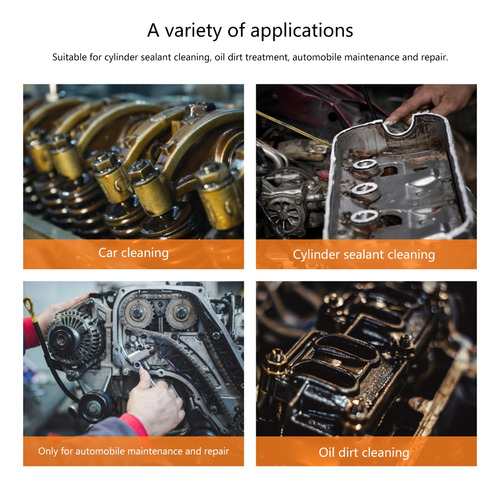 A variety of applications

Suitable for cylinder sealant cleaning, oil dirt treatment, automobile maintenance and repair.

Car cleaning

Cylinder sealant cleaning

Only for automobile maintenance and repair

Oil dirt cleaning