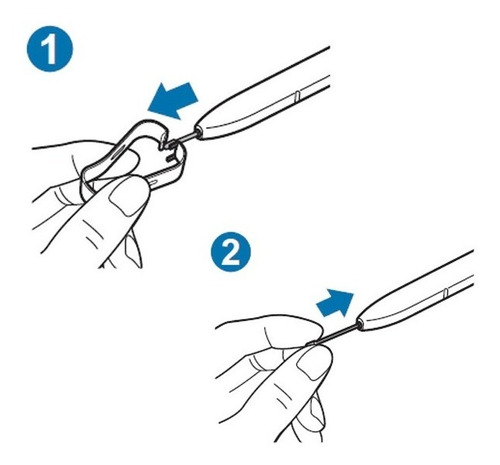 1

2