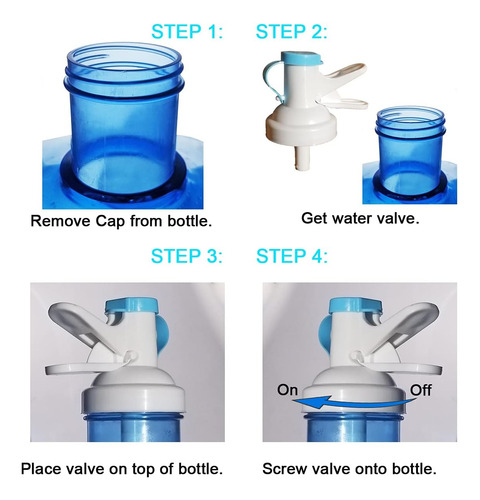 STEP 1:

Remove Cap from bottle.

STEP 2:

Get water valve.

STEP 3:

Place valve on top of bottle.

STEP 4:

On

Off

Screw valve onto bottle.