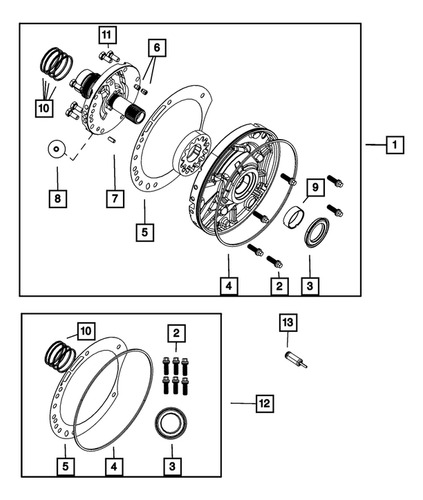 11
6
10
1
8
7
9
5
4
2
3
10
2
13
12
5
4
3