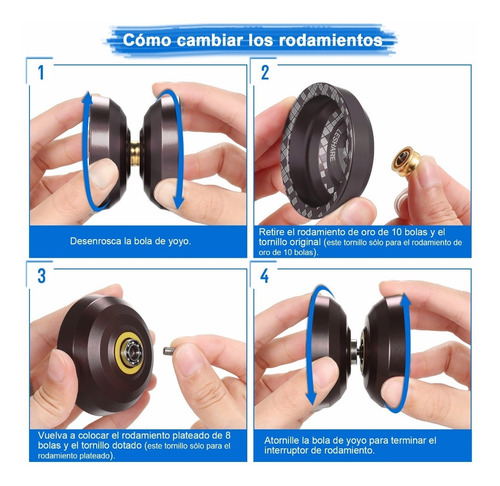 Cómo cambiar los rodamientos

1

Desenrosca la bola de yoyo.

2

LESHARE

Retire el rodamiento de oro de 10 bolas y el tornillo original (este tornillo sólo para el rodamiento de oro de 10 bolas).

3

Vuelva a colocar el rodamiento plateado de 8 bolas y el tornillo dotado (este tornillo sólo para el rodamiento plateado).

4

Atornille la bola de yoyo para terminar el interruptor de rodamiento.