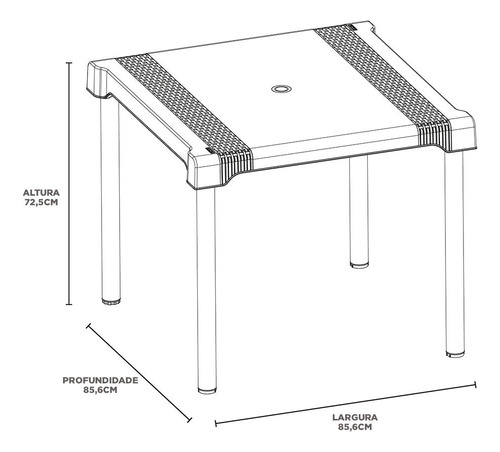 ALTURA
72,5CM

PROFUNDIDADE
85,6CM

LARGURA
85,6CM