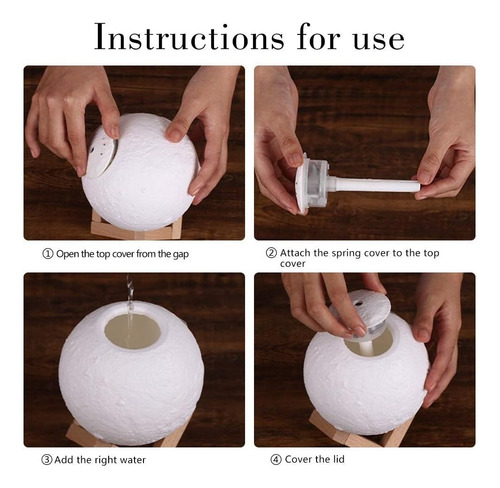 Instructions for use

① Open the top cover from the gap

② Attach the spring cover to the top cover

③ Add the right water

④ Cover the lid