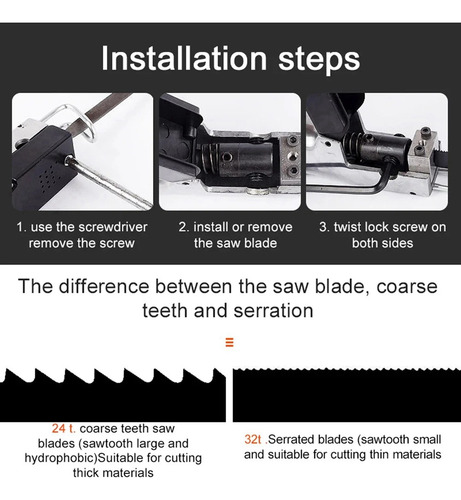 Installation steps

1. use the screwdriver remove the screw

2. install or remove the saw blade

3. twist lock screw on both sides

The difference between the saw blade, coarse teeth and serration

≡

24 t. coarse teeth saw blades (sawtooth large and hydrophobic)Suitable for cutting thick materials

32t .Serrated blades (sawtooth small and suitable for cutting thin materials