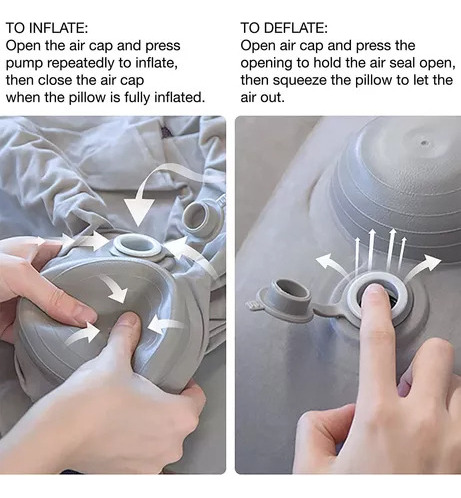 TO INFLATE:
Open the air cap and press pump repeatedly to inflate, then close the air cap when the pillow is fully inflated.

TO DEFLATE:
Open air cap and press the opening to hold the air seal open, then squeeze the pillow to let the air out.