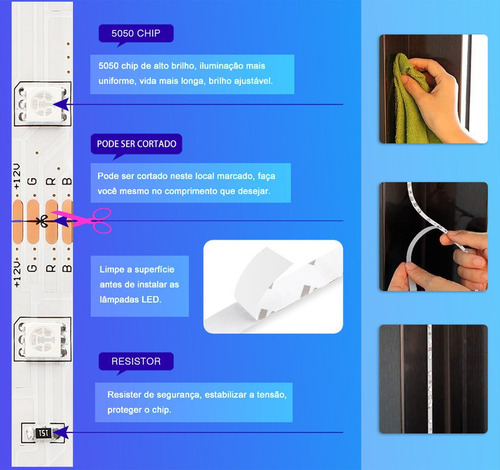 5050 CHIP

5050 chip de alto brilho, iluminação mais uniforme, vida mais longa, brilho ajustável.

PODE SER CORTADO

Pode ser cortado neste local marcado, faça você mesmo no comprimento que desejar.

+12V G R B

+12V G R B

Limpe a superfície antes de instalar as lâmpadas LED.

RESISTOR

Resister de segurança, estabilizar a tensão, proteger o chip.

151