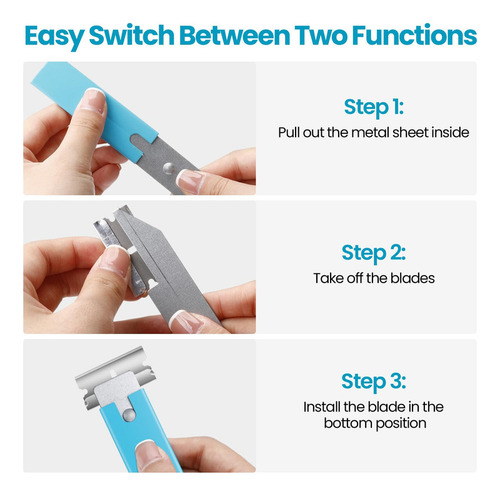 Easy Switch Between Two Functions

Step 1:
Pull out the metal sheet inside

Step 2:
Take off the blades

Step 3:
Install the blade in the bottom position