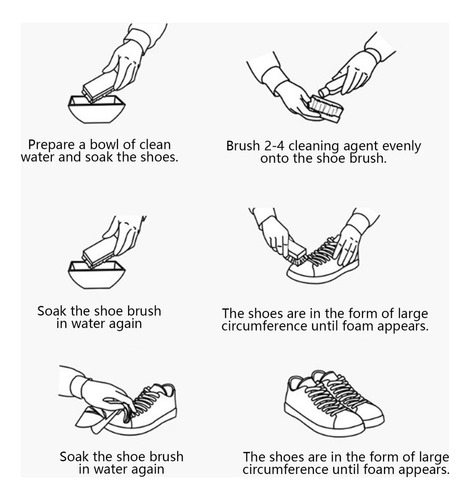 Prepare a bowl of clean water and soak the shoes.

Brush 2-4 cleaning agent evenly onto the shoe brush.

Soak the shoe brush in water again

The shoes are in the form of large circumference until foam appears.

Soak the shoe brush in water again

The shoes are in the form of large circumference until foam appears.