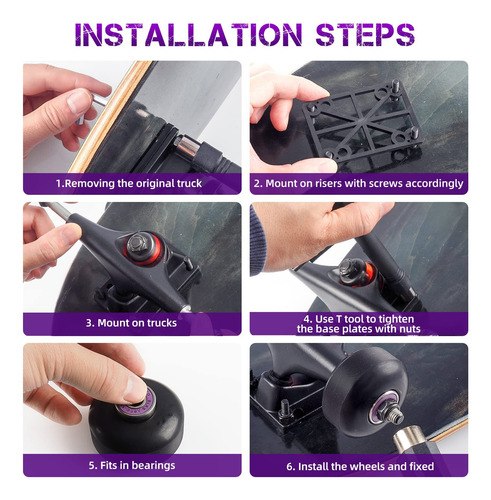 INSTALLATION STEPS

1.Removing the original truck

2. Mount on risers with screws accordingly

3. Mount on trucks

4. Use T tool to tighten the base plates with nuts

5. Fits in bearings

6. Install the wheels and fixed