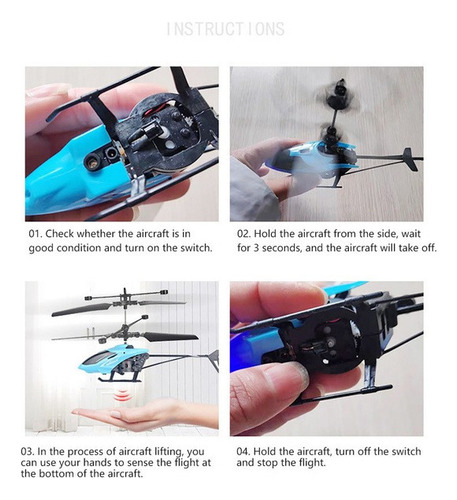 INSTRUCTIONS

01. Check whether the aircraft is in good condition and turn on the switch.

02. Hold the aircraft from the side, wait for 3 seconds, and the aircraft will take off.

03. In the process of aircraft lifting, you can use your hands to sense the flight at the bottom of the aircraft.

04. Hold the aircraft, turn off the switch and stop the flight.