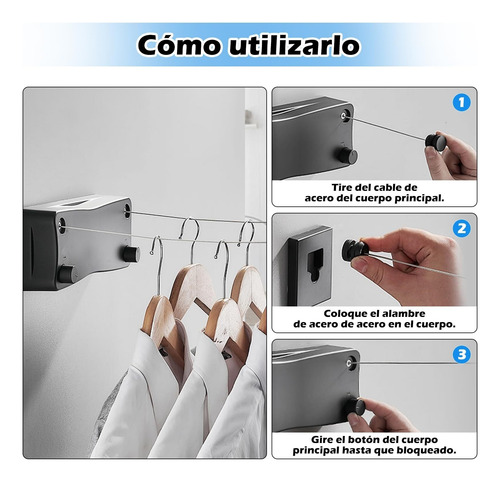 Cómo utilizarlo

1

Tire del cable de acero del cuerpo principal.

2

Coloque el alambre de acero de acero en el cuerpo.

3

Gire el botón del cuerpo principal hasta que bloqueado.