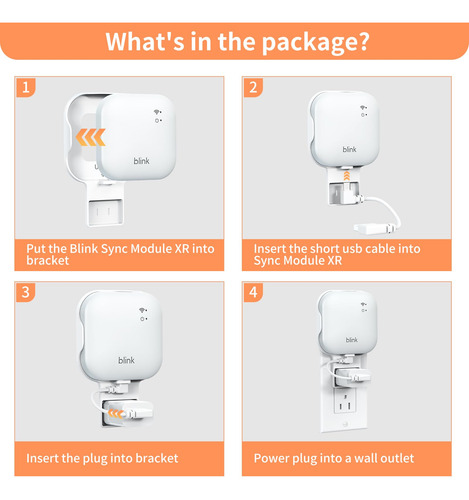 What's in the package?

1

blink

Put the Blink Sync Module XR into bracket

2

blink

Insert the short usb cable into Sync Module XR

3

blink

Insert the plug into bracket

4

blink

Power plug into a wall outlet