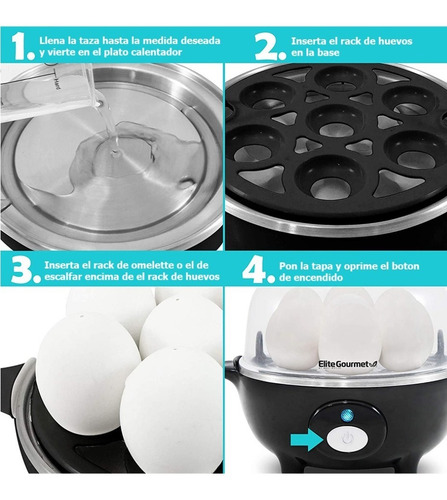 1. Llena la taza hasta la medida deseada y vierte en el plato calentador

Hard

2. Inserta el rack de huevos en la base

3. Inserta el rack de omelette o el de escalfar encima de el rack de huevos

4. Pon la tapa y oprime el boton de encendido

Elite Gourmet