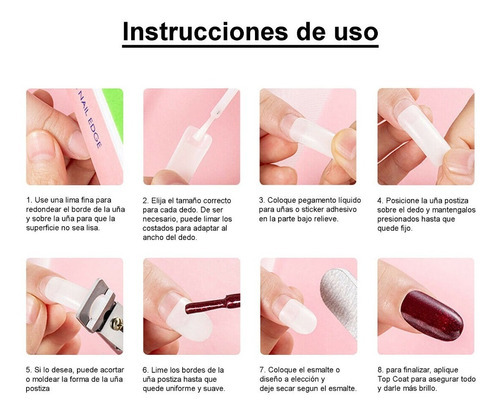 Instrucciones de uso

NAIL EDGE

1. Use una lima fina para redondear el borde de la uña y sobre la uña para que la superficie no sea lisa.

2. Elija el tamaño correcto para cada dedo. De ser necesario, puede limar los costados para adaptar al ancho del dedo.

3. Coloque pegamento liquido para uñas o sticker adhesivo en la parte bajo relieve.

4. Posicione la uña postiza sobre el dedo y mantengalos presionados hasta que quede fijo.

5. Si lo desea, puede acortar o moldear la forma de la uña postiza

6. Lime los bordes de la uña postiza hasta que quede uniforme y suave.

7. Coloque el esmalte o diseño a elección y deje secar segun el esmalte.

8. para finalizar, aplique Top Coat para asegurar todo y darle más brillo.