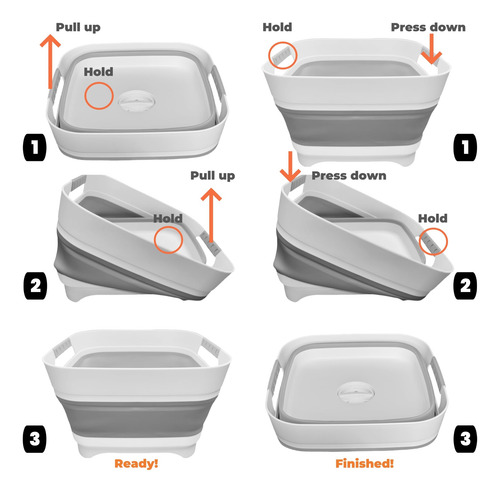 Pull up

Hold

1

Pull up

Hold

2

3

Ready!

Hold

Press down

1

Press down

Hold

2

3

Finished!