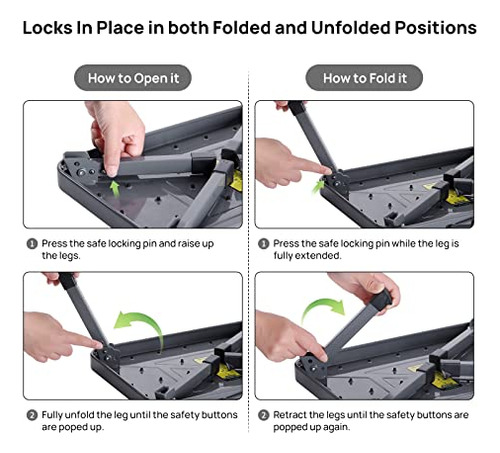 Locks In Place in both Folded and Unfolded Positions

How to Open it

1 Press the safe locking pin and raise up the legs.

2 Fully unfold the leg until the safety buttons are poped up.

How to Fold it

1 Press the safe locking pin while the leg is fully extended.

2 Retract the legs until the safety buttons are popped up again.