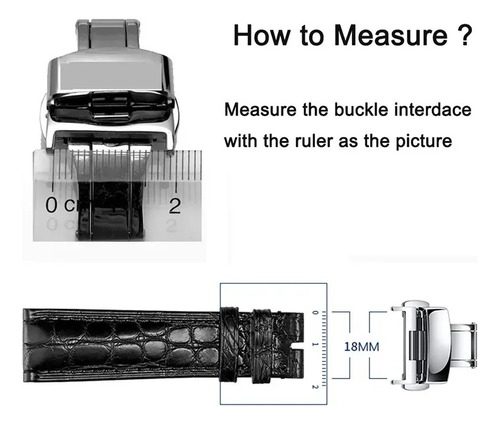 How to Measure ?

Measure the buckle interdace with the ruler as the picture

0 cm

2

0

1

2

18MM