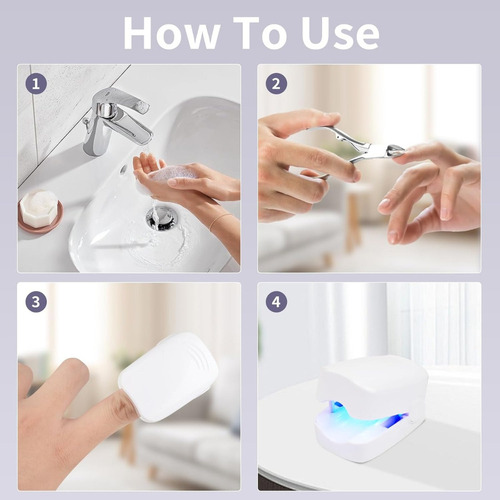 How To Use

1

2

3

4