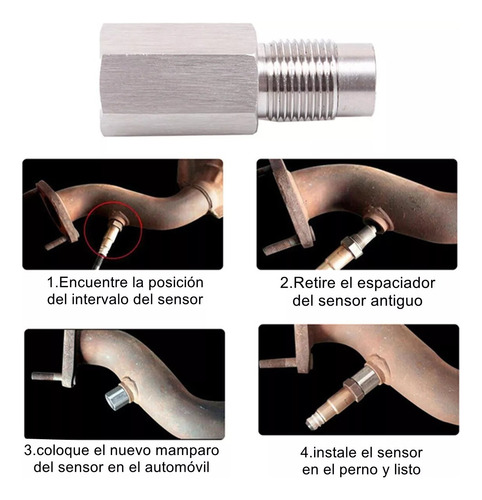 1.Encuentre la posición del intervalo del sensor

2.Retire el espaciador del sensor antiguo

3.coloque el nuevo mamparo del sensor en el automóvil

4.instale el sensor en el perno y listo