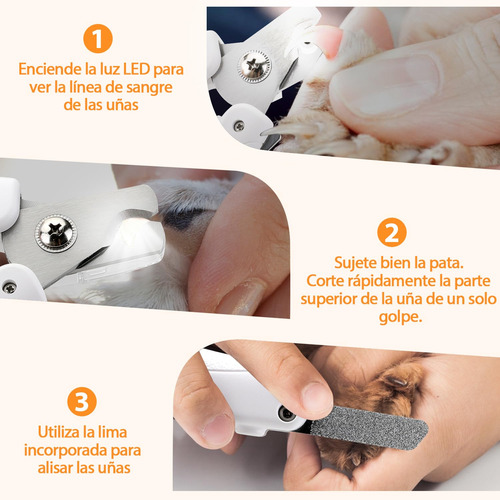 1

Enciende la luz LED para ver la línea de sangre de las uñas

2

Sujete bien la pata. Corte rápidamente la parte superior de la uña de un solo golpe.

3

Utiliza la lima incorporada para alisar las uñas