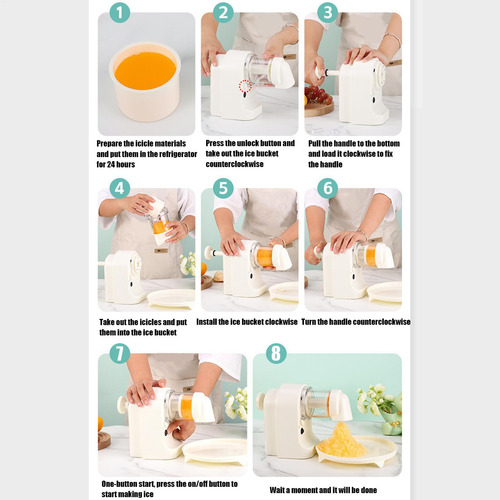 1

Prepare the icicle materials and put them in the refrigerator for 24 hours

2

Press the unlock button and take out the ice bucket counterclockwise

3

Pull the handle to the bottom and load it clockwise to fix the handle

4

Take out the icicles and put them into the ice bucket

5

Install the ice bucket clockwise

6

Turn the handle counterclockwise

7

One-button start, press the on/off button to start making ice

8

Wait a moment and it will be done