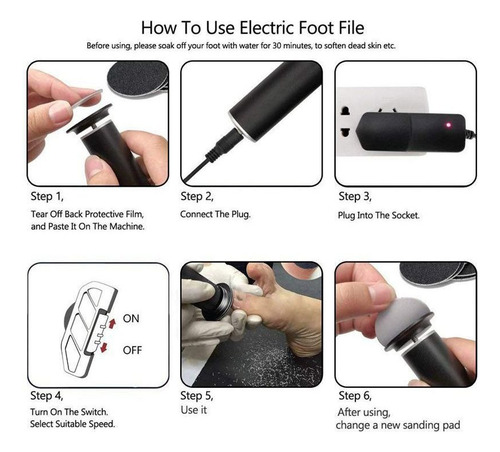 How To Use Electric Foot File

Before using, please soak off your foot with water for 30 minutes, to soften dead skin etc.

Step 1,
Tear Off Back Protective Film, and Paste It On The Machine.

Step 2,
Connect The Plug.

Step 3,
Plug Into The Socket.

ON
OFF

Step 4,
Turn On The Switch.
Select Suitable Speed.

Step 5,
Use it

Step 6,
After using,
change a new sanding pad