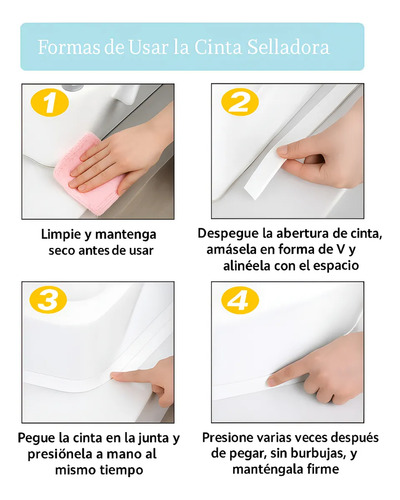 Formas de Usar la Cinta Selladora

1

Limpie y mantenga seco antes de usar

2

Despegue la abertura de cinta, amásela en forma de V y alinéela con el espacio

3

Pegue la cinta en la junta y presiónela a mano al mismo tiempo

4

Presione varias veces después de pegar, sin burbujas, y manténgala firme