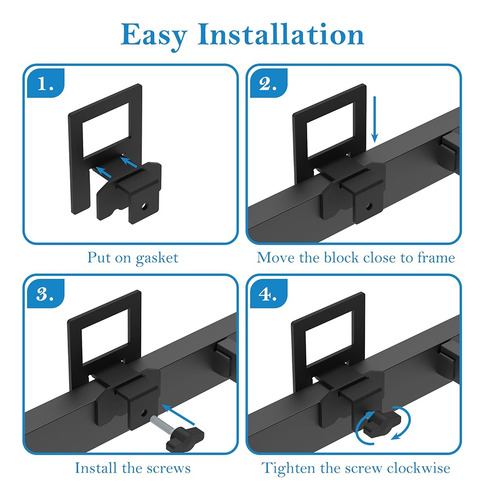 Easy Installation

1.

Put on gasket

2.

Move the block close to frame

3.

Install the screws

4.

Tighten the screw clockwise