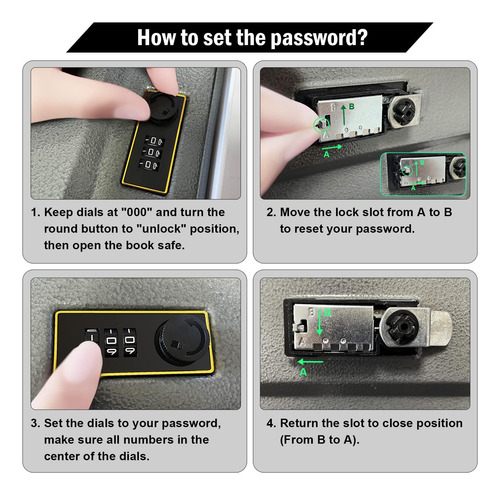 How to set the password?

1. Keep dials at "000" and turn the round button to "unlock" position, then open the book safe.

B
A
B
A

2. Move the lock slot from A to B to reset your password.

3. Set the dials to your password, make sure all numbers in the center of the dials.

B
A

4. Return the slot to close position (From B to A).