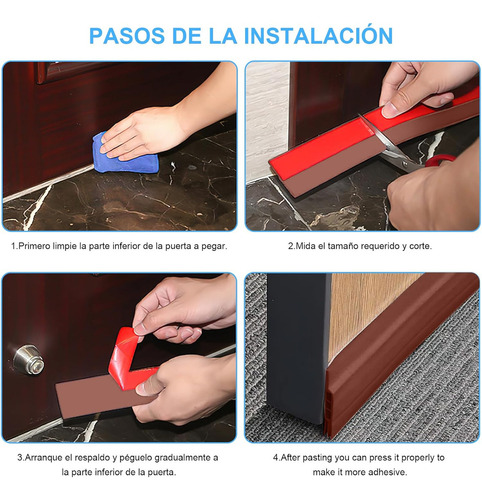 PASOS DE LA INSTALACIÓN

1.Primero limpie la parte inferior de la puerta a pegar.

2.Mida el tamaño requerido y corte.

3.Arranque el respaldo y péguelo gradualmente a la parte inferior de la puerta.

4.After pasting you can press it properly to make it more adhesive.