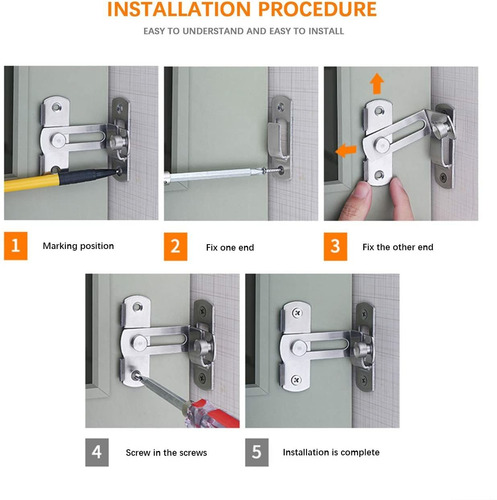 INSTALLATION PROCEDURE

EASY TO UNDERSTAND AND EASY TO INSTALL

1 Marking position

2 Fix one end

3 Fix the other end

4 Screw in the screws

5 Installation is complete