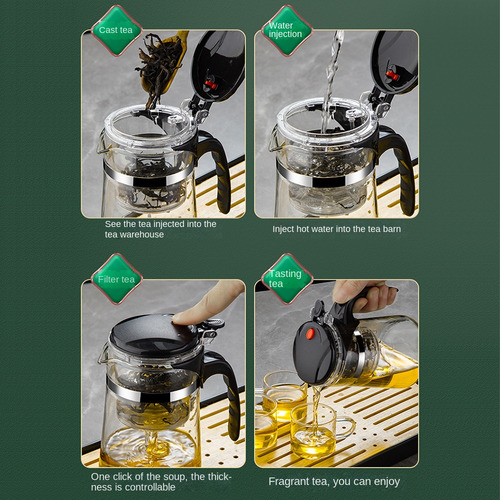 Cast tea

See the tea injected into the tea warehouse

Water injection

Inject hot water into the tea barn

Filter tea

One click of the soup, the thickness is controllable

Tasting tea

Fragrant tea, you can enjoy