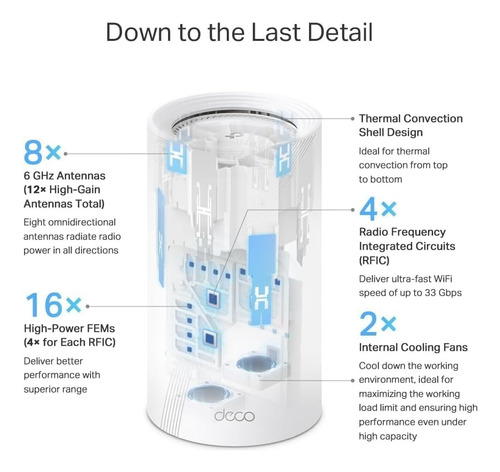 Down to the Last Detail

8×
6 GHz Antennas
(12× High-Gain Antennas Total)
Eight omnidirectional antennas radiate radio power in all directions

16×
High-Power FEMs
(4× for Each RFIC)
Deliver better performance with superior range

Thermal Convection Shell Design
Ideal for thermal convection from top to bottom

4×
Radio Frequency Integrated Circuits (RFIC)
Deliver ultra-fast WiFi speed of up to 33 Gbps

2×
Internal Cooling Fans
Cool down the working environment, ideal for maximizing the working load limit and ensuring high performance even under high capacity

deco