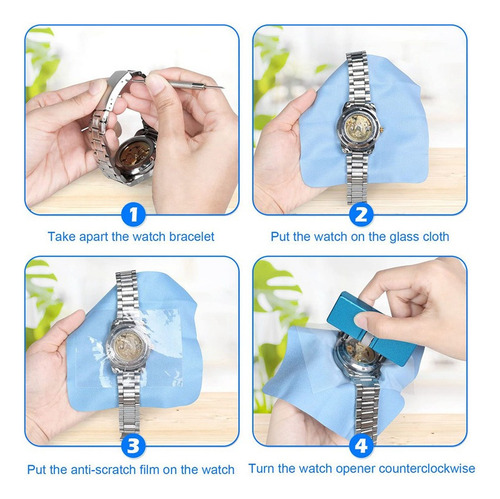 1
Take apart the watch bracelet

2
Put the watch on the glass cloth

3
Put the anti-scratch film on the watch

4
Turn the watch opener counterclockwise