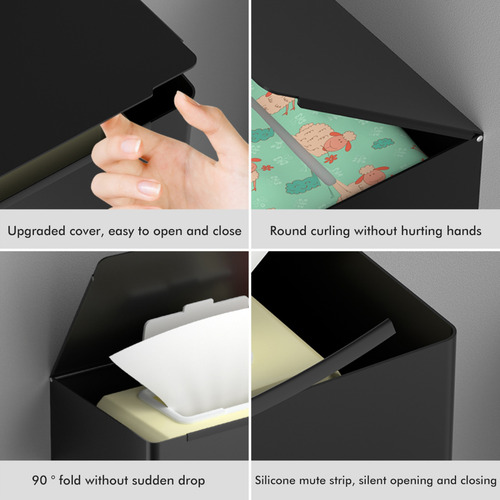 Upgraded cover, easy to open and close

Round curling without hurting hands

90 ° fold without sudden drop

Silicone mute strip, silent opening and closing