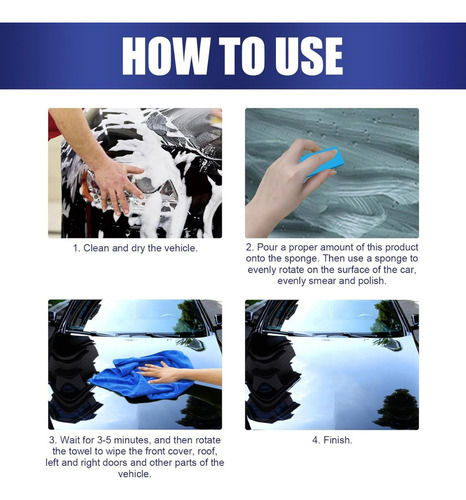 HOW TO USE

1. Clean and dry the vehicle.

2. Pour a proper amount of this product onto the sponge. Then use a sponge to evenly rotate on the surface of the car, evenly smear and polish.

3. Wait for 3-5 minutes, and then rotate the towel to wipe the front cover, roof, left and right doors and other parts of the vehicle.

4. Finish.