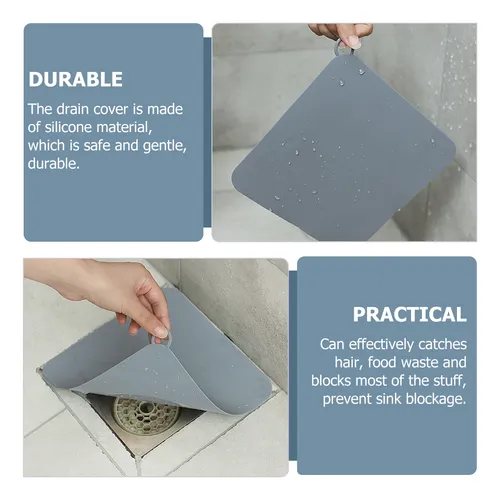 DURABLE

The drain cover is made of silicone material, which is safe and gentle, durable.

PRACTICAL

Can effectively catches hair, food waste and blocks most of the stuff, prevent sink blockage.