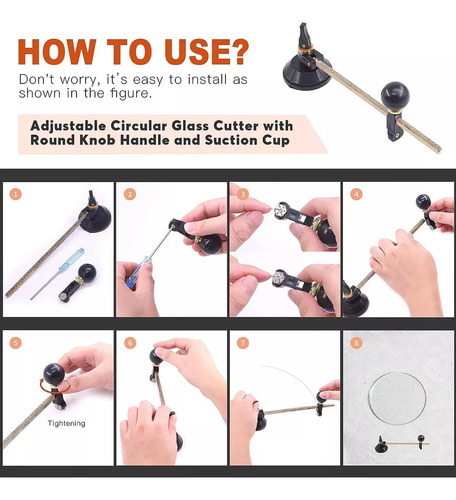 HOW TO USE?

Don't worry, it's easy to install as shown in the figure.

Adjustable Circular Glass Cutter with Round Knob Handle and Suction Cup

1

2

3

4

5

Tightening

6

7

8