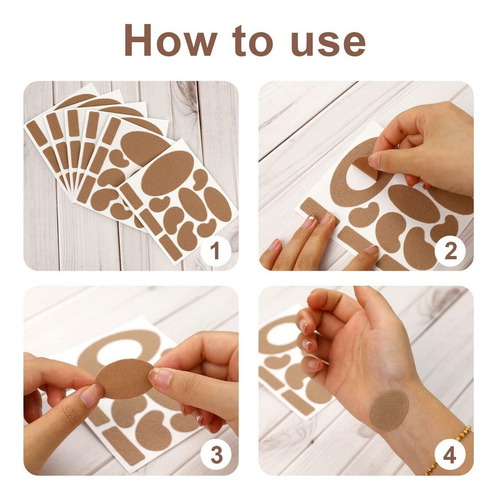 How to use

1

2

3

4