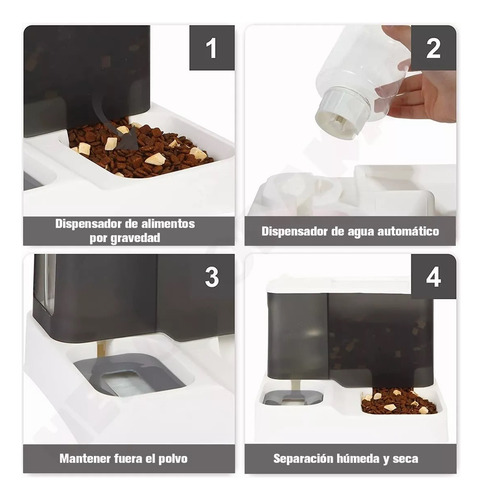 1

Dispensador de alimentos por gravedad

2

Dispensador de agua automático

3

Mantener fuera el polvo

4

Separación húmeda y seca