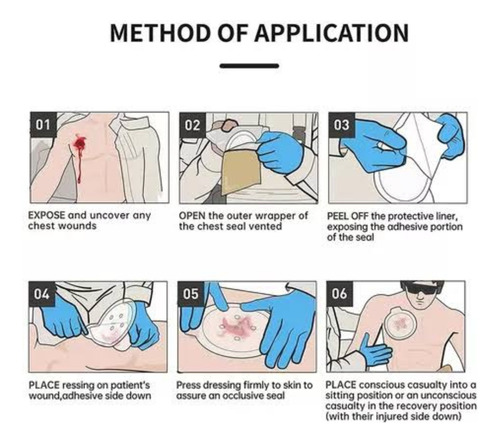 METHOD OF APPLICATION

01

EXPOSE and uncover any chest wounds

02

OPEN the outer wrapper of the chest seal vented

03

PEEL OFF the protective liner, exposing the adhesive portion of the seal

04

PLACE ressing on patient's wound,adhesive side down

05

Press dressing firmly to skin to assure an occlusive seal

06

PLACE conscious casualty into a sitting position or an unconscious casualty in the recovery position (with their injured side down)