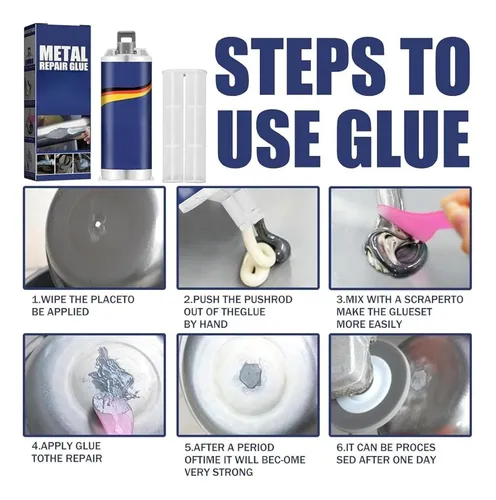 METAL REPAIR GLUE

STEPS TO USE GLUE

1.WIPE THE PLACETO BE APPLIED

2.PUSH THE PUSHROD OUT OF THEGLUE BY HAND

3.MIX WITH A SCRAPERTO MAKE THE GLUESET MORE EASILY

4.APPLY GLUE TOTHE REPAIR

5.AFTER A PERIOD OFTIME IT WILL BEC-OME VERY STRONG

6.IT CAN BE PROCES SED AFTER ONE DAY