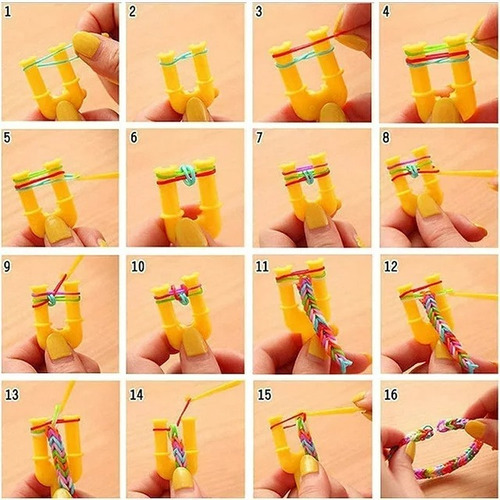 1

2

3

4

5

6

7

8

9

10

11

12

13

14

15

16