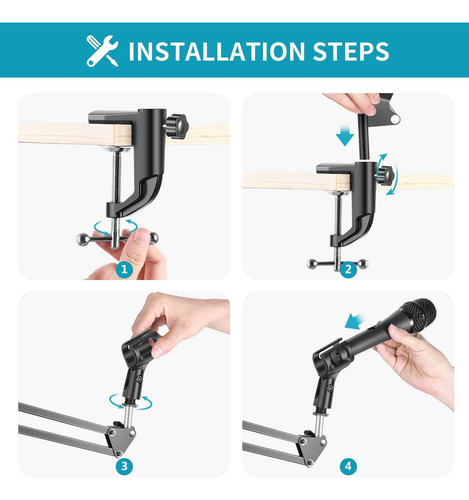 INSTALLATION STEPS

1

2

3

4